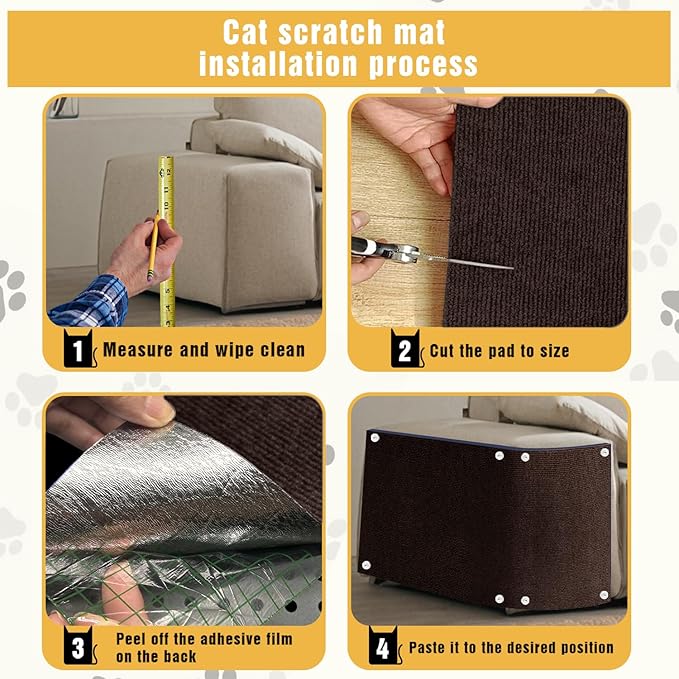 Cat scratch mat installation process

1 Measure and wipe clean

2 Cut the pad to size

3 Peel off the adhesive film on the back

4 Paste it to the desired position