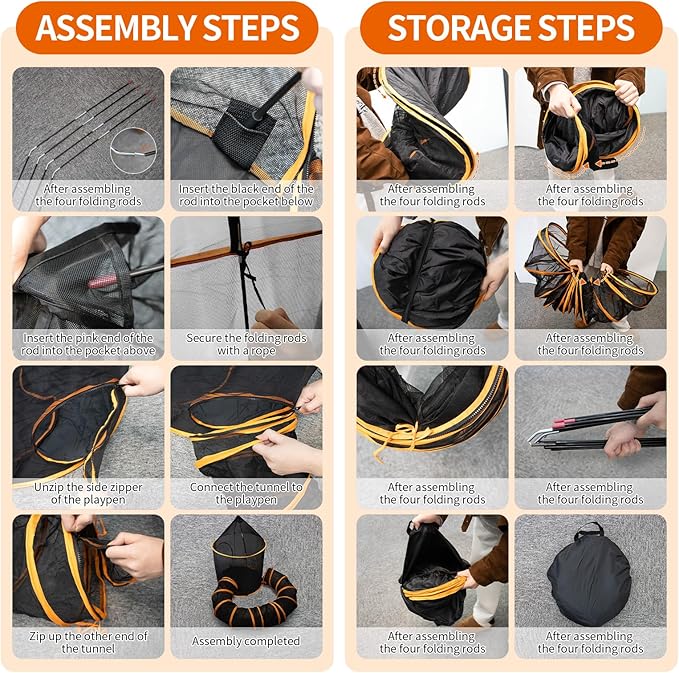 ASSEMBLY STEPS

After assembling the four folding rods

Insert the black end of the rod into the pocket below

Insert the pink end of the rod into the pocket above

Secure the folding rods with a rope

Unzip the side zipper of the playpen

Connect the tunnel to the playpen

Zip up the other end of the tunnel

Assembly completed

STORAGE STEPS

After assembling the four folding rods

After assembling the four folding rods

After assembling the four folding rods

After assembling the four folding rods

After assembling the four folding rods

After assembling the four folding rods

After assembling the four folding rods

After assembling the four folding rods