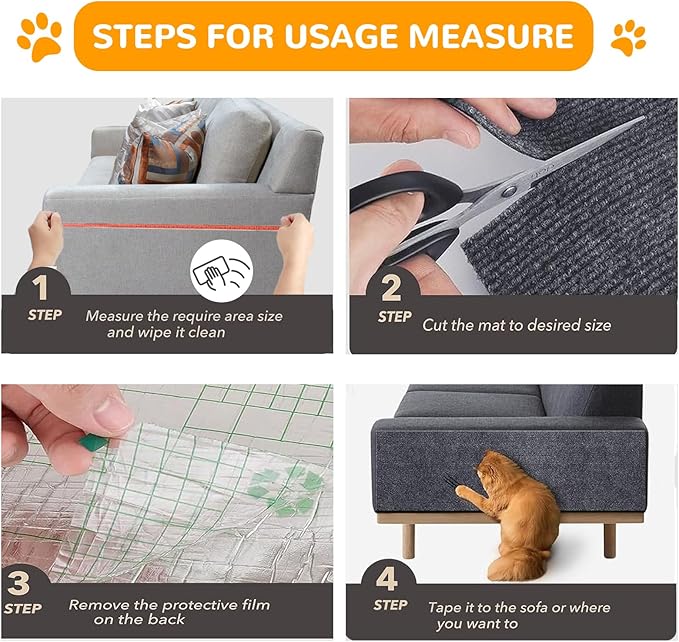 STEPS FOR USAGE MEASURE

1
STEP
Measure the require area size and wipe it clean

2
STEP
Cut the mat to desired size

3
STEP
Remove the protective film on the back

4
STEP
Tape it to the sofa or where you want to