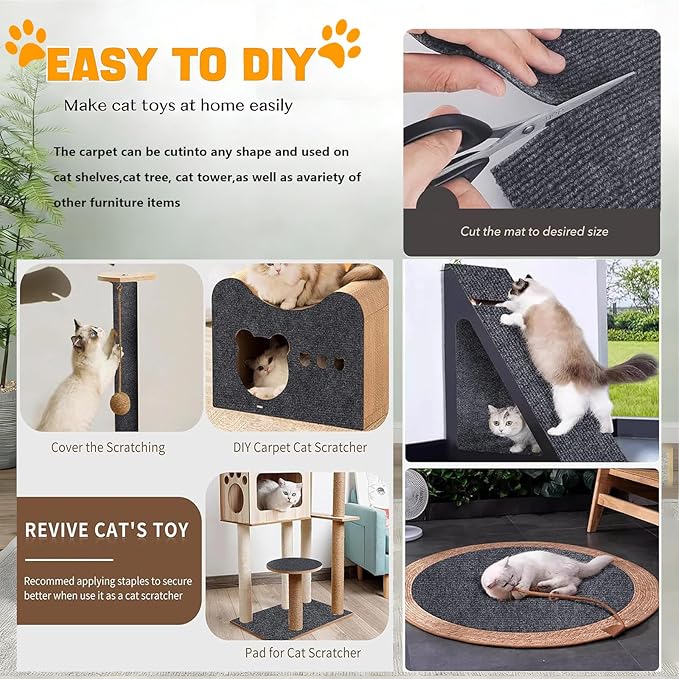 EASY TO DIY

Make cat toys at home easily

The carpet can be cutinto any shape and used on cat shelves,cat tree, cat tower,as well as avariety of other furniture items

Cut the mat to desired size

Cover the Scratching

DIY Carpet Cat Scratcher

REVIVE CAT'S TOY

Recommed applying staples to secure better when use it as a cat scratcher

Pad for Cat Scratcher