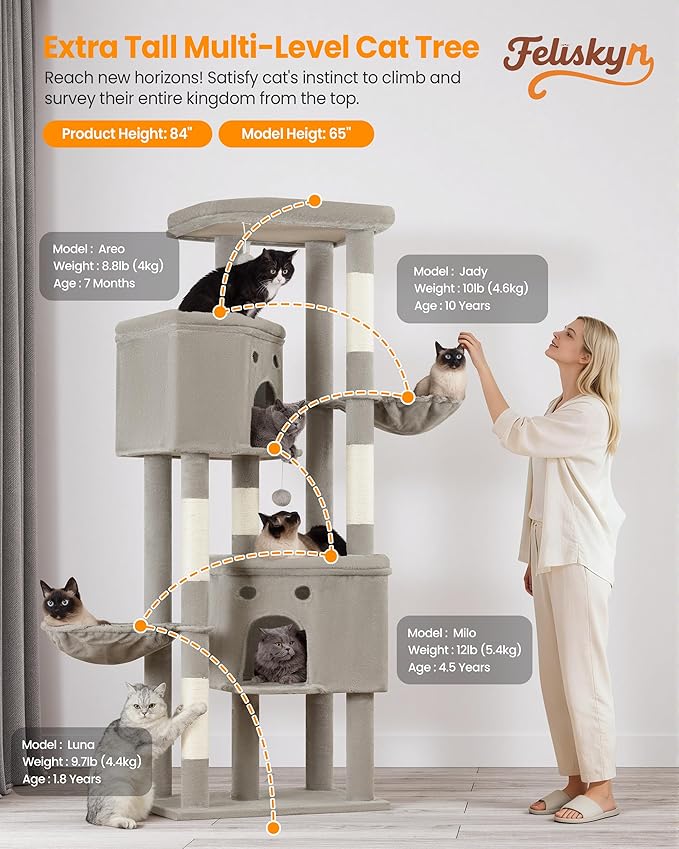 Extra Tall Multi-Level Cat Tree

Feliskyn

Reach new horizons! Satisfy cat's instinct to climb and survey their entire kingdom from the top.

Product Height: 84"

Model Heigt: 65"

Model : Areo
Weight : 8.8lb (4kg)
Age : 7 Months

Model : Jady
Weight : 10lb (4.6kg)
Age : 10 Years

Model : Milo
Weight : 12lb (5.4kg)
Age : 4.5 Years

Model : Luna
Weight : 9.7lb (4.4kg)
Age : 1.8 Years