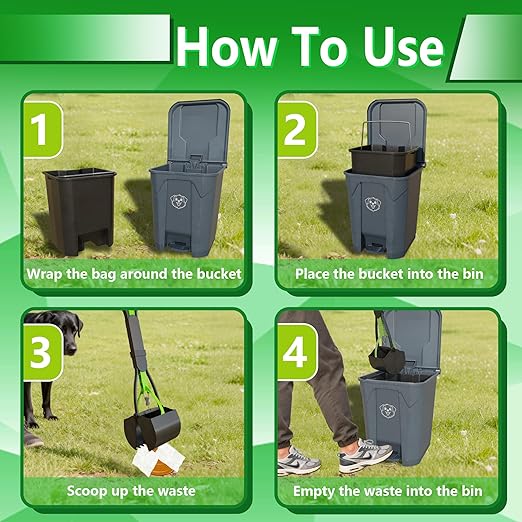 How To Use

1

Wrap the bag around the bucket

2

Place the bucket into the bin

3

Scoop up the waste

4

Empty the waste into the bin