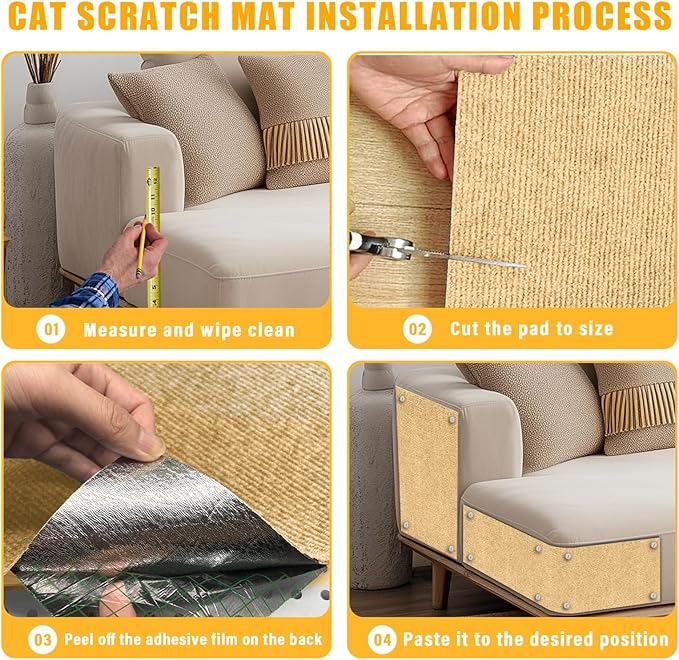 CAT SCRATCH MAT INSTALLATION PROCESS

01 Measure and wipe clean

02 Cut the pad to size

03 Peel off the adhesive film on the back

04 Paste it to the desired position