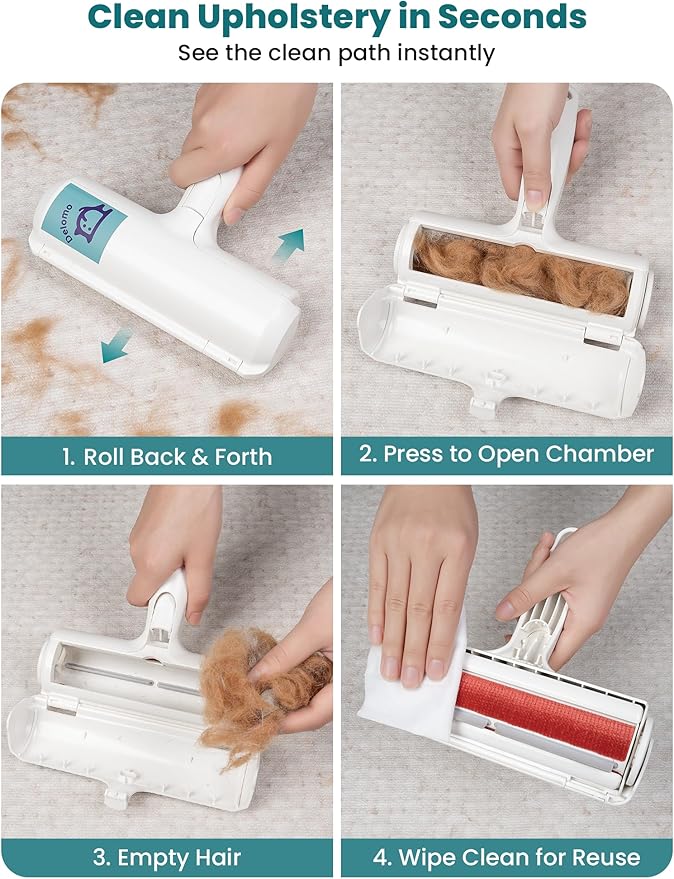 Clean Upholstery in Seconds
See the clean path instantly

Delomo

1. Roll Back & Forth

2. Press to Open Chamber

3. Empty Hair

4. Wipe Clean for Reuse