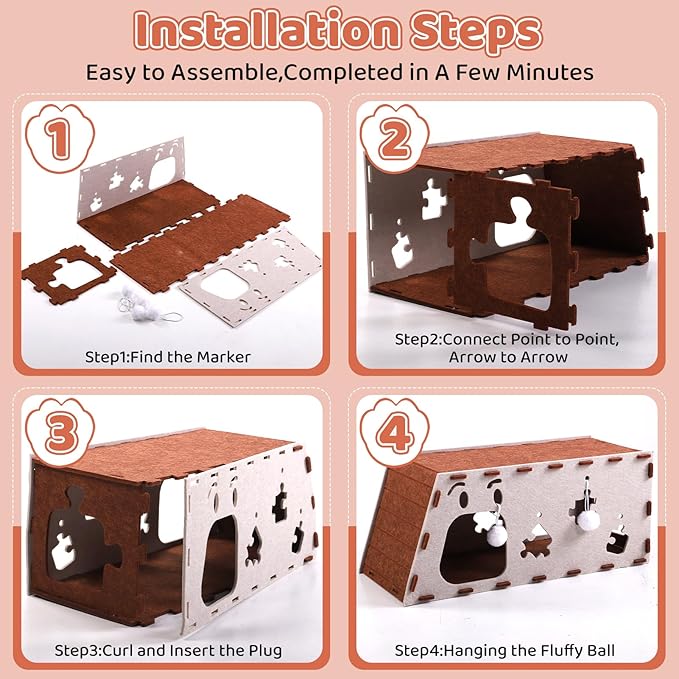 Installation Steps
Easy to Assemble,Completed in A Few Minutes

1
Step1:Find the Marker

2
Step2:Connect Point to Point, Arrow to Arrow

3
Step3:Curl and Insert the Plug

4
Step4:Hanging the Fluffy Ball