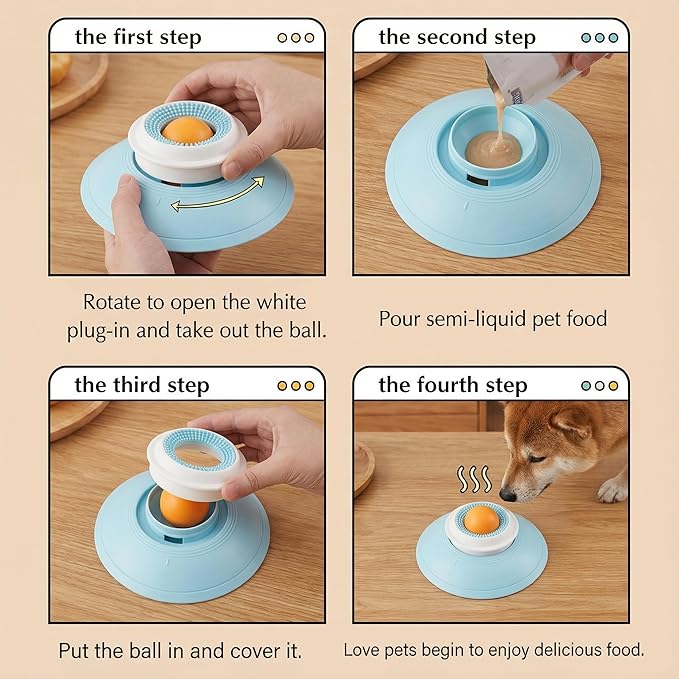 the first step

Rotate to open the white plug-in and take out the ball.

the second step

Pour semi-liquid pet food

the third step

Put the ball in and cover it.

the fourth step

Love pets begin to enjoy delicious food.