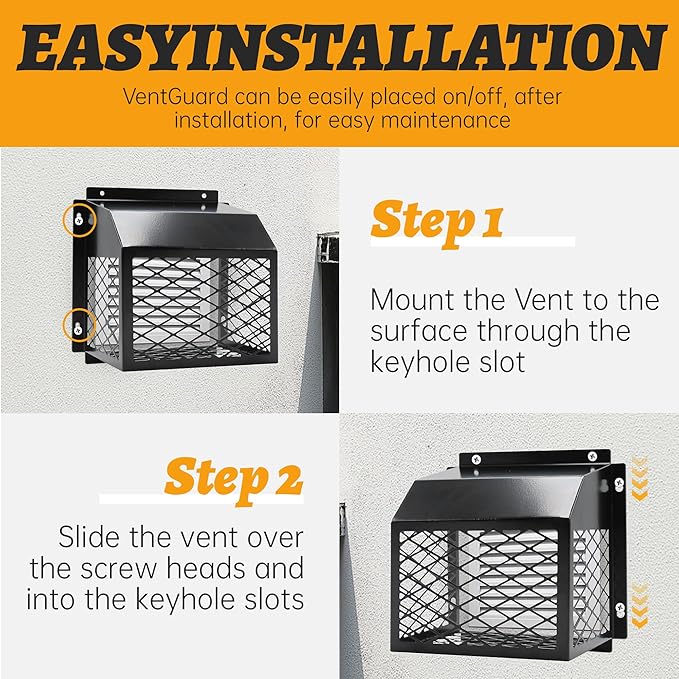 EASYINSTALLATION

VentGuard can be easily placed on/off, after installation, for easy maintenance

Step 1

Mount the Vent to the surface through the keyhole slot

Step 2

Slide the vent over the screw heads and into the keyhole slots