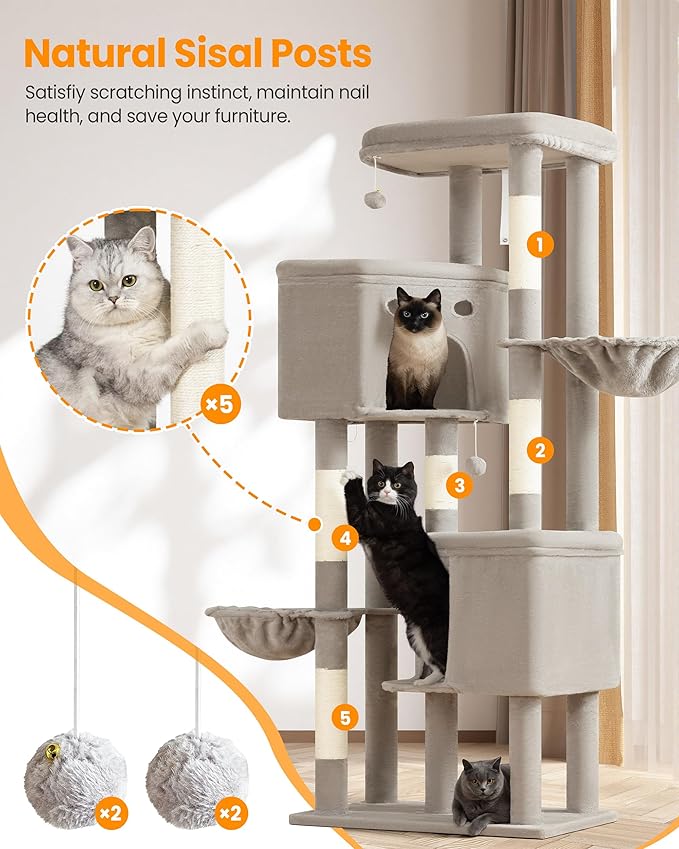 Natural Sisal Posts

Satisfiy scratching instinct, maintain nail health, and save your furniture.

×5

1

2

3

4

5

×2

×2