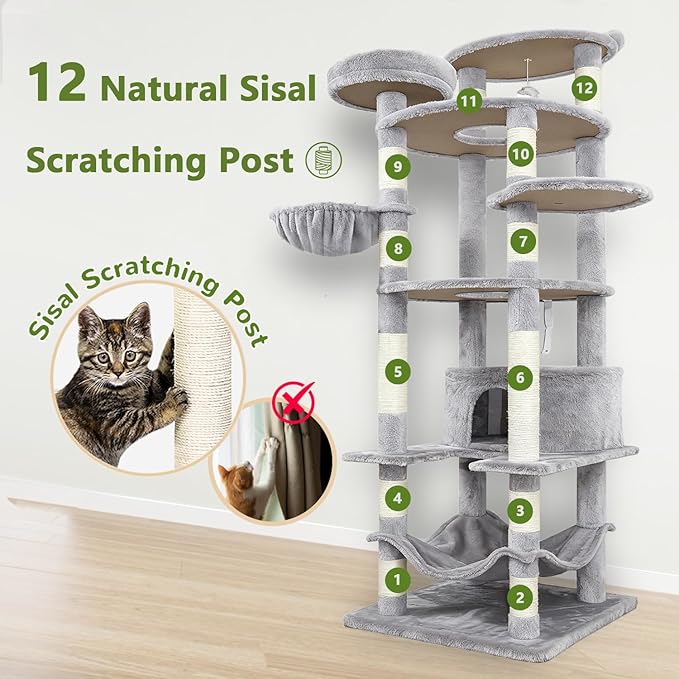 12 Natural Sisal Scratching Post

Sisal Scratching Post

11
12
9
10
8
7
5
6
4
3
1
2