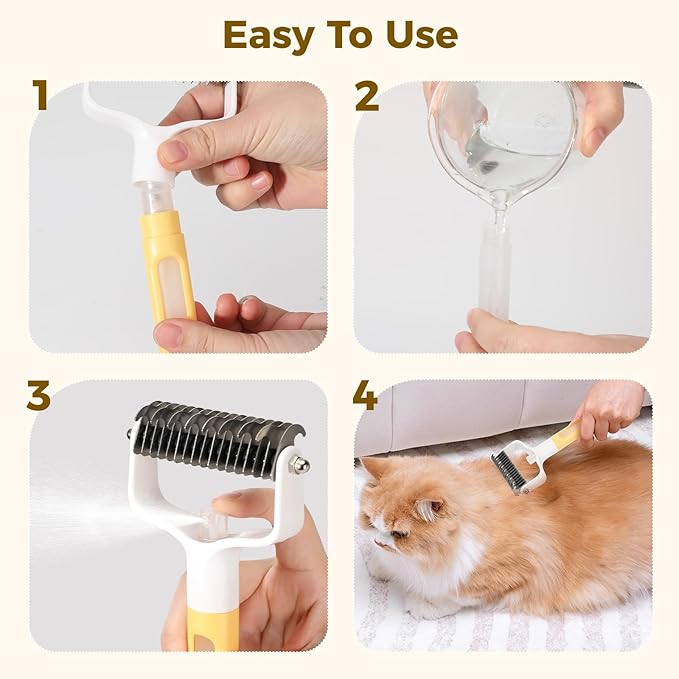 Easy To Use

1

2

3

4