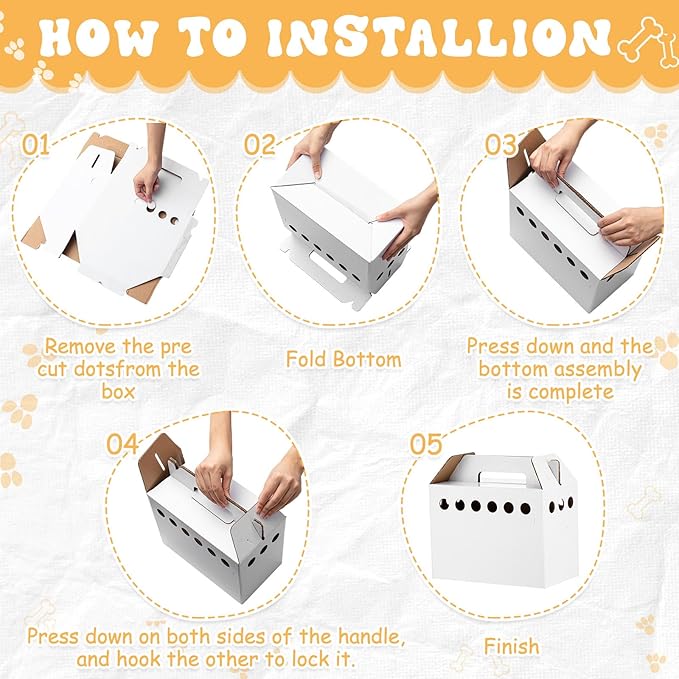 HOW TO INSTALLION

01

Remove the pre cut dotsfrom the box

02

Fold Bottom

03

Press down and the bottom assembly is complete

04

Press down on both sides of the handle, and hook the other to lock it.

05

Finish