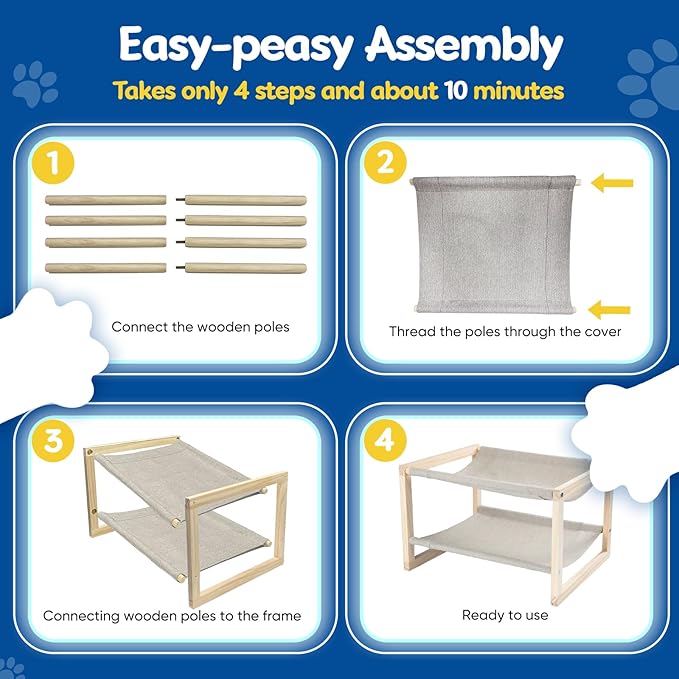 Easy-peasy Assembly

Takes only 4 steps and about 10 minutes

1

Connect the wooden poles

2

Thread the poles through the cover

3

Connecting wooden poles to the frame

4

Ready to use