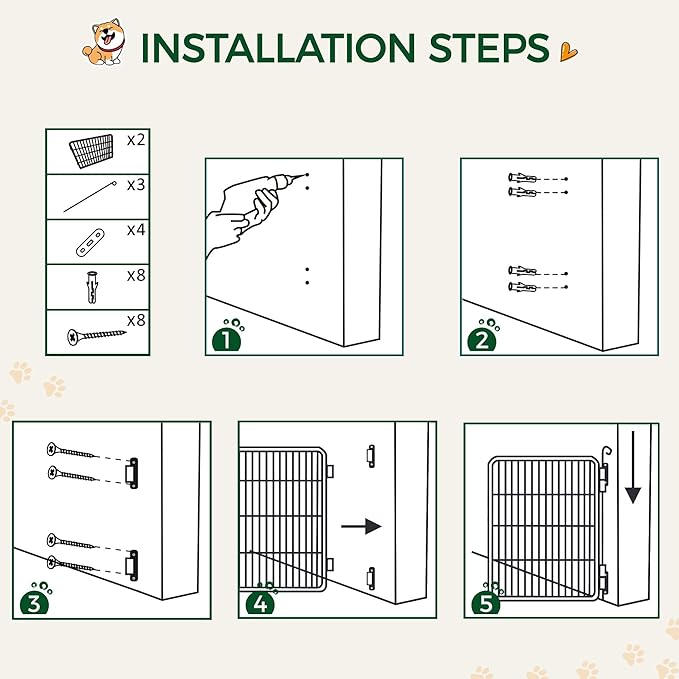 INSTALLATION STEPS

x2
x3
x4
x8
x8

1
2
3
4
5