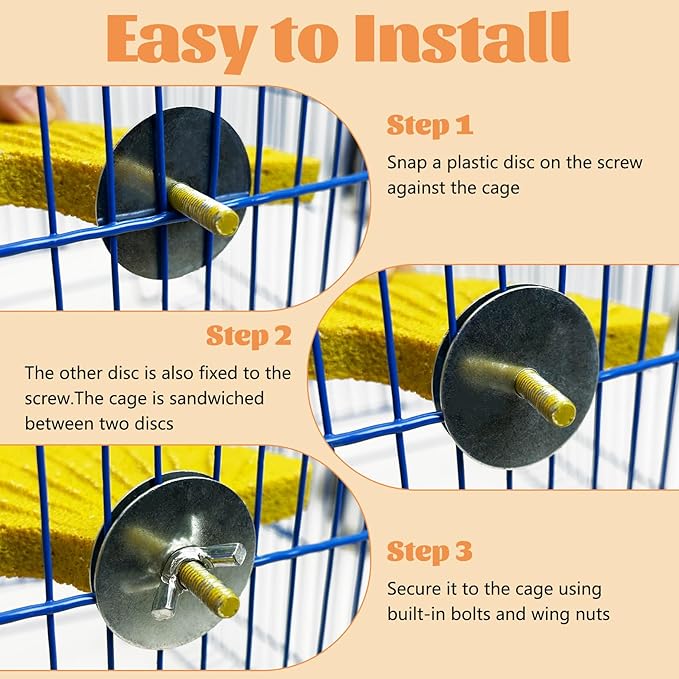 Easy to Install

Step 1

Snap a plastic disc on the screw against the cage

Step 2

The other disc is also fixed to the screw.The cage is sandwiched between two discs

Step 3

Secure it to the cage using built-in bolts and wing nuts