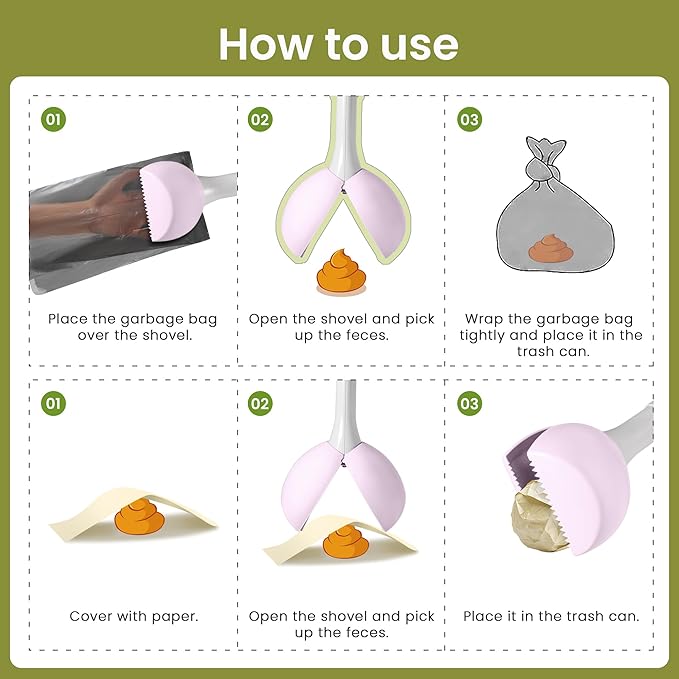 How to use

01

Place the garbage bag over the shovel.

02

Open the shovel and pick up the feces.

03

Wrap the garbage bag tightly and place it in the trash can.

01

Cover with paper.

02

Open the shovel and pick up the feces.

03

Place it in the trash can.