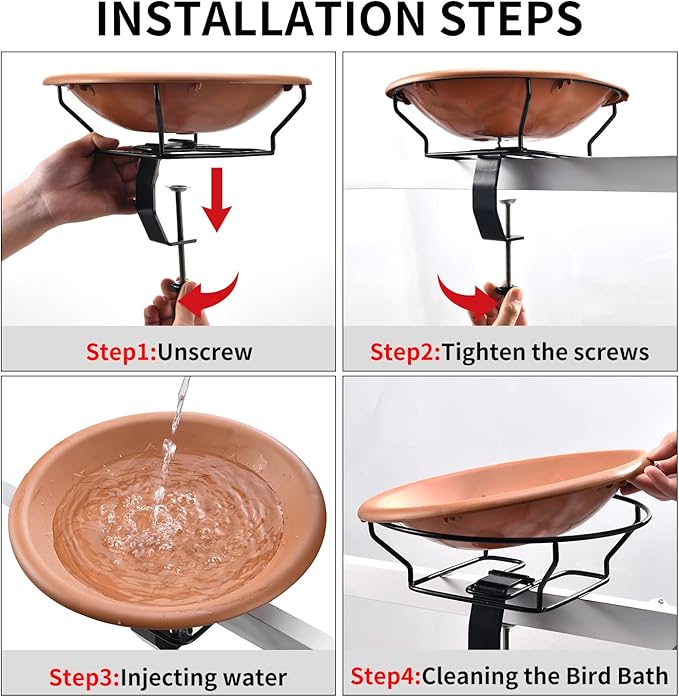 INSTALLATION STEPS

Step1:Unscrew

Step2:Tighten the screws

Step3:Injecting water

Step4:Cleaning the Bird Bath