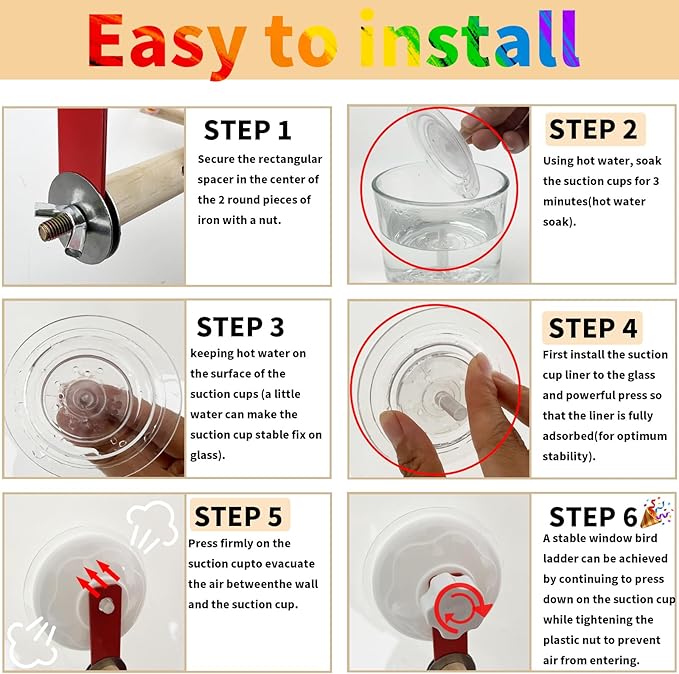 Easy to install

STEP 1
Secure the rectangular spacer in the center of the 2 round pieces of iron with a nut.

STEP 2
Using hot water, soak the suction cups for 3 minutes(hot water soak).

STEP 3
keeping hot water on the surface of the suction cups (a little water can make the suction cup stable fix on glass).

STEP 4
First install the suction cup liner to the glass and powerful press so that the liner is fully adsorbed(for optimum stability).

STEP 5
Press firmly on the suction cupto evacuate the air betweenthe wall and the suction cup.

STEP 6
A stable window bird ladder can be achieved by continuing to press down on the suction cup while tightening the plastic nut to prevent air from entering.