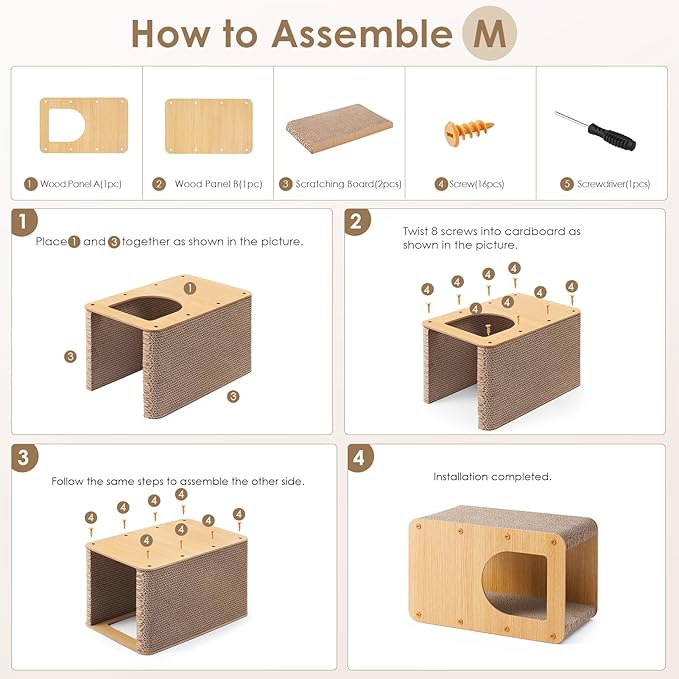 How to Assemble M

1 Wood Panel A(1pc)

2 Wood Panel B(1pc)

3 Scratching Board(2pcs)

4 Screw(16pcs)

5 Screwdriver(1pcs)

1

Place 1 and 3 together as shown in the picture.

1

3

3

2

Twist 8 screws into cardboard as shown in the picture.

4 4 4 4 4 4 4 4

3

Follow the same steps to assemble the other side.

4 4 4 4 4 4 4 4

4

Installation completed.