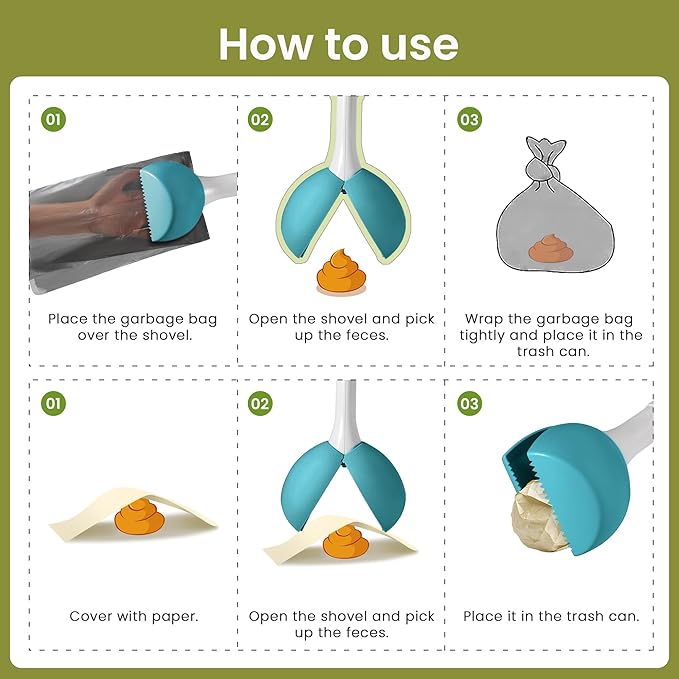 How to use

01

Place the garbage bag over the shovel.

02

Open the shovel and pick up the feces.

03

Wrap the garbage bag tightly and place it in the trash can.

01

Cover with paper.

02

Open the shovel and pick up the feces.

03

Place it in the trash can.