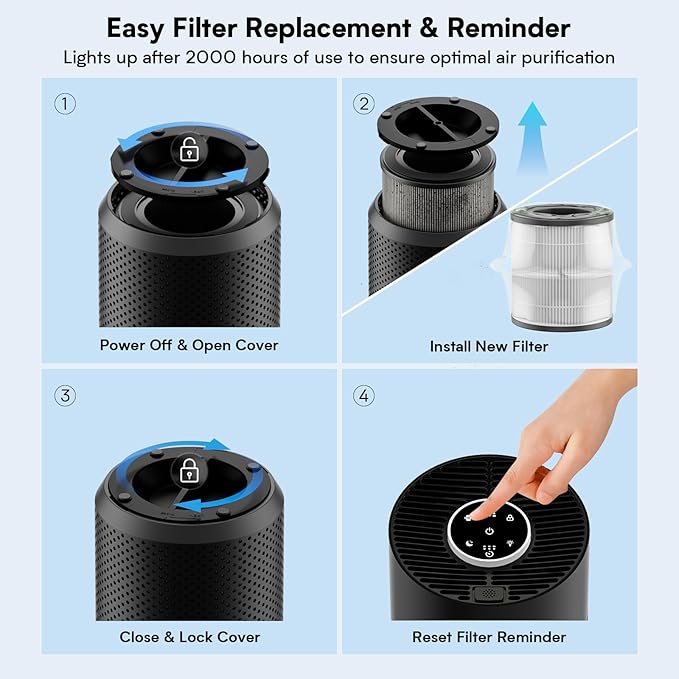 Easy Filter Replacement & Reminder

Lights up after 2000 hours of use to ensure optimal air purification

①

Power Off & Open Cover

②

Install New Filter

③

Close & Lock Cover

④

Reset Filter Reminder