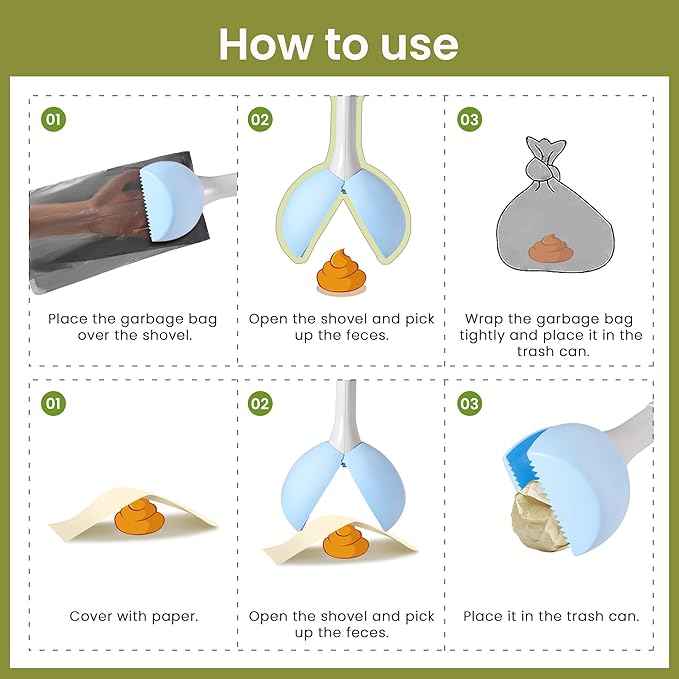 How to use

01

Place the garbage bag over the shovel.

02

Open the shovel and pick up the feces.

03

Wrap the garbage bag tightly and place it in the trash can.

01

Cover with paper.

02

Open the shovel and pick up the feces.

03

Place it in the trash can.