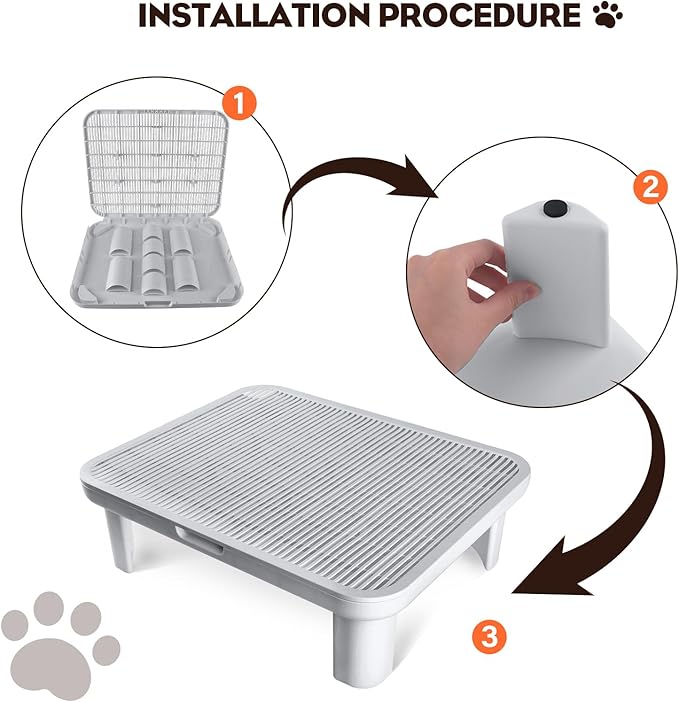 INSTALLATION PROCEDURE

1

2

3