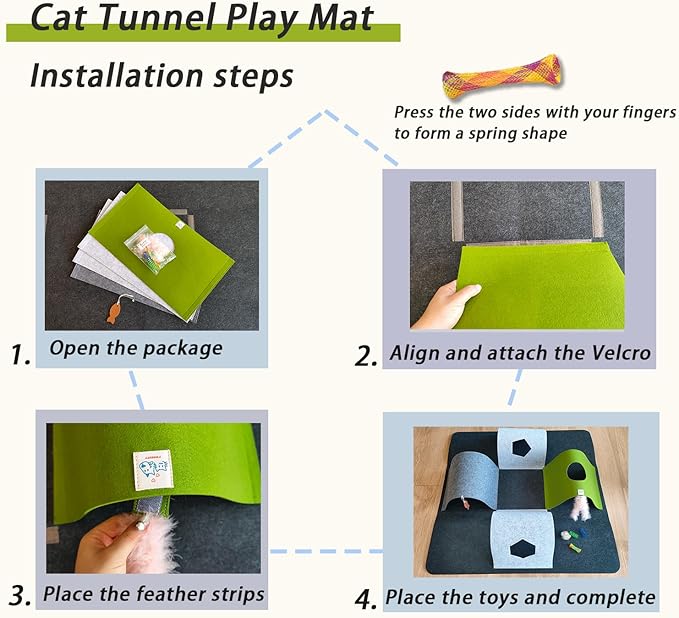 Cat Tunnel Play Mat

Installation steps

Press the two sides with your fingers to form a spring shape

1. Open the package

2. Align and attach the Velcro

3. Place the feather strips

4. Place the toys and complete