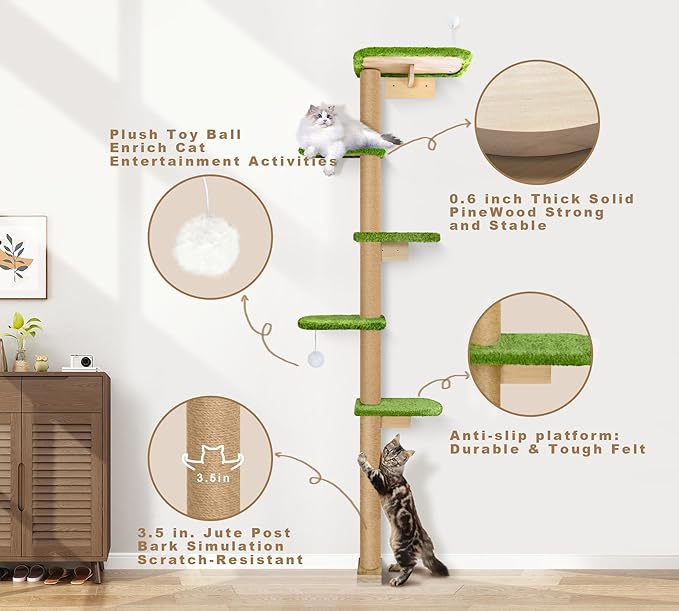 Plush Toy Ball
Enrich Cat
Entertainment Activities

0.6 inch Thick Solid
PineWood Strong
and Stable

Anti-slip platform:
Durable & Tough Felt

3.5in

3.5 in. Jute Post
Bark Simulation
Scratch-Resistant