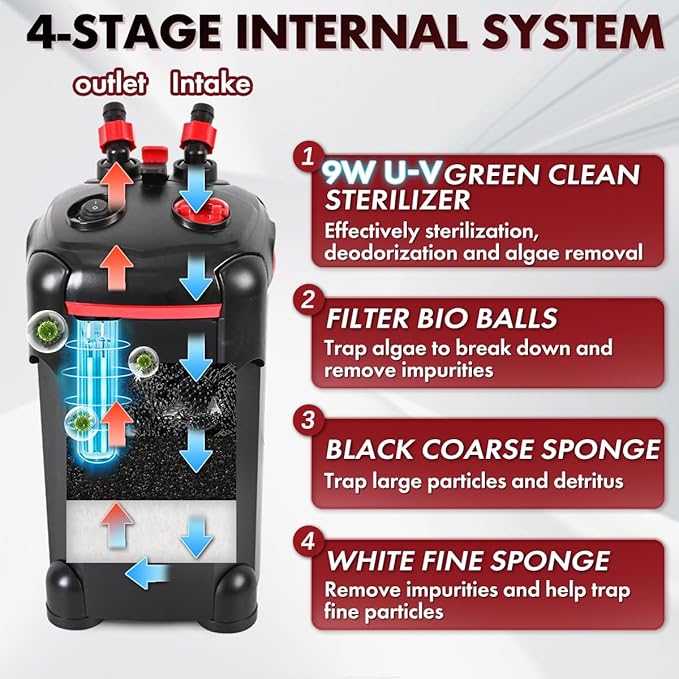 4-STAGE INTERNAL SYSTEM

outlet Intake

1
9W U-V GREEN CLEAN STERILIZER
Effectively sterilization, deodorization and algae removal

2
FILTER BIO BALLS
Trap algae to break down and remove impurities

3
BLACK COARSE SPONGE
Trap large particles and detritus

4
WHITE FINE SPONGE
Remove impurities and help trap fine particles