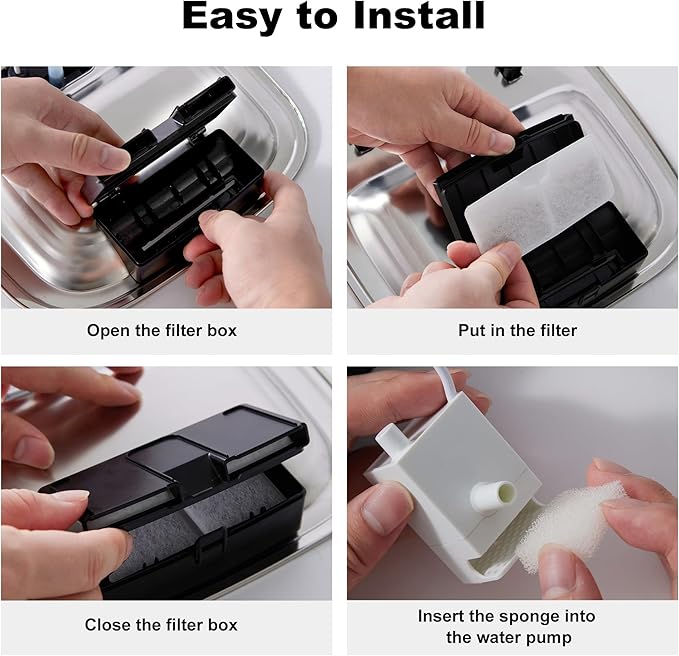 Easy to Install

Open the filter box

Put in the filter

Close the filter box

Insert the sponge into the water pump