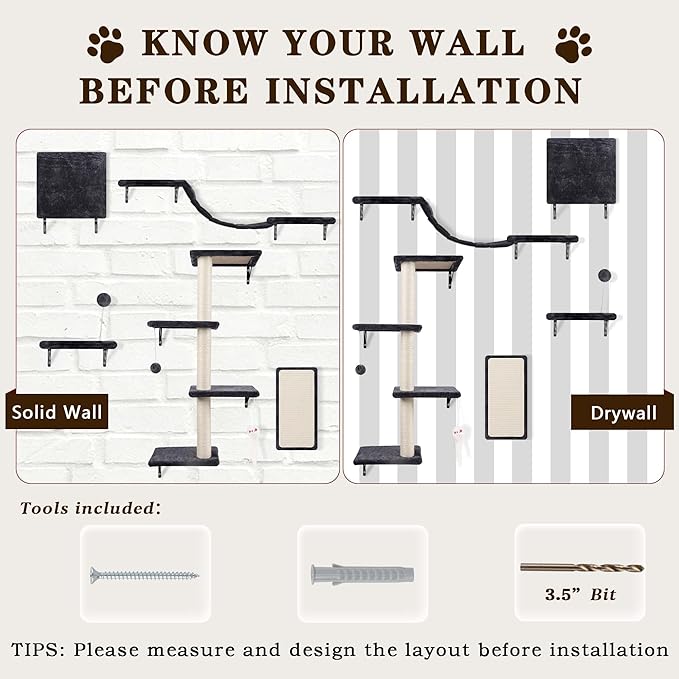 KNOW YOUR WALL BEFORE INSTALLATION

Solid Wall

Drywall

Tools included:

3.5” Bit

TIPS: Please measure and design the layout before installation