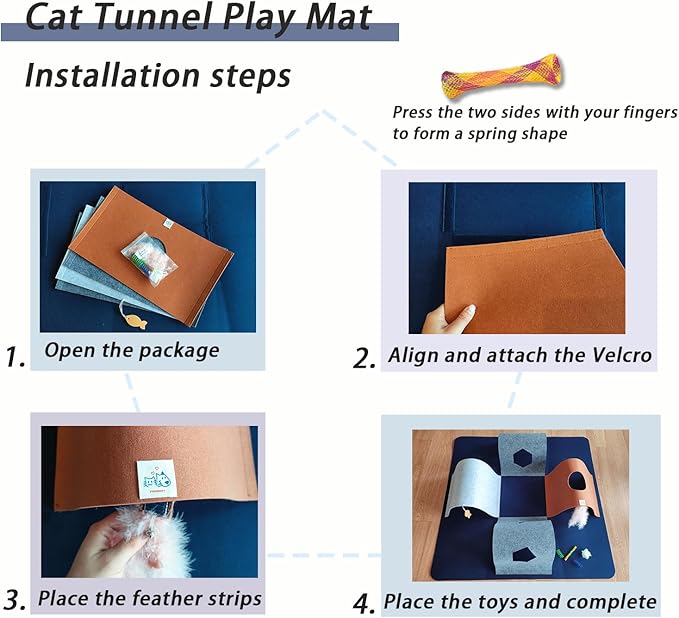 Cat Tunnel Play Mat

Installation steps

Press the two sides with your fingers to form a spring shape

1. Open the package

2. Align and attach the Velcro

3. Place the feather strips

4. Place the toys and complete