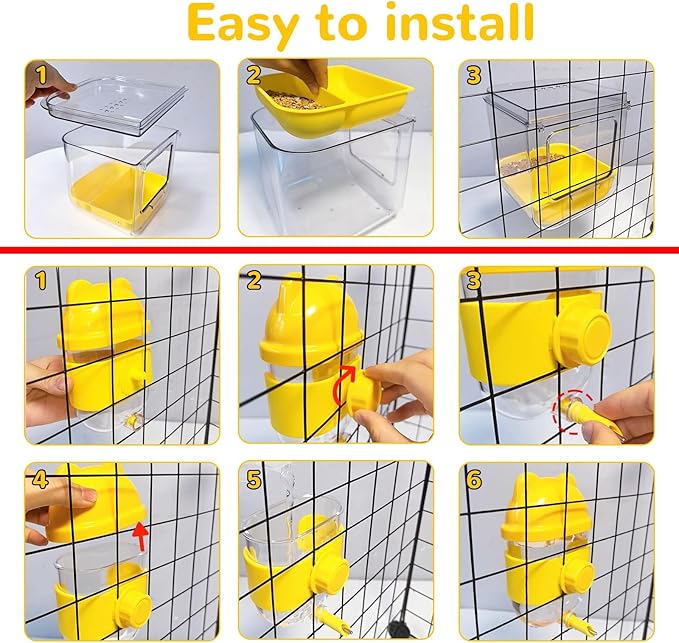 Easy to install

1

2

3

1

2

3

4

5

6