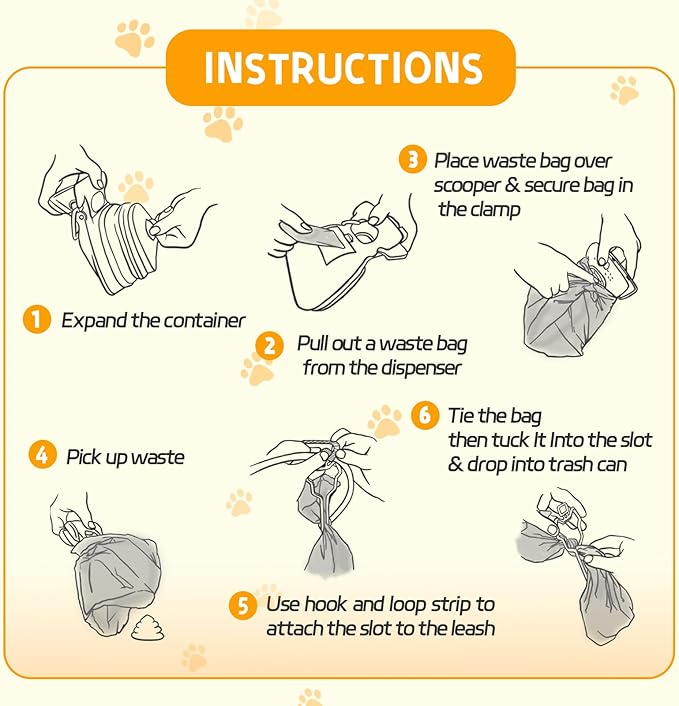 INSTRUCTIONS

1 Expand the container

2 Pull out a waste bag from the dispenser

3 Place waste bag over scooper & secure bag in the clamp

4 Pick up waste

5 Use hook and loop strip to attach the slot to the leash

6 Tie the bag then tuck It Into the slot & drop into trash can