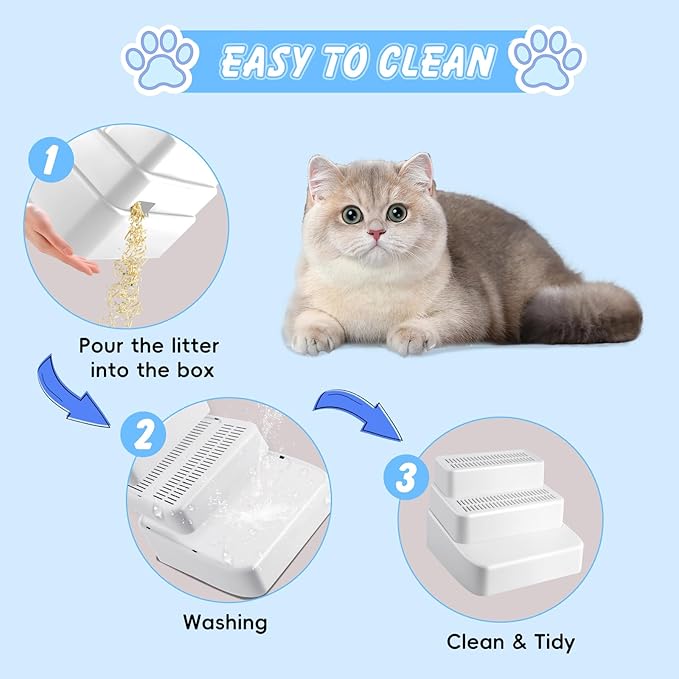 EASY TO CLEAN

1

Pour the litter into the box

2

Washing

3

Clean & Tidy