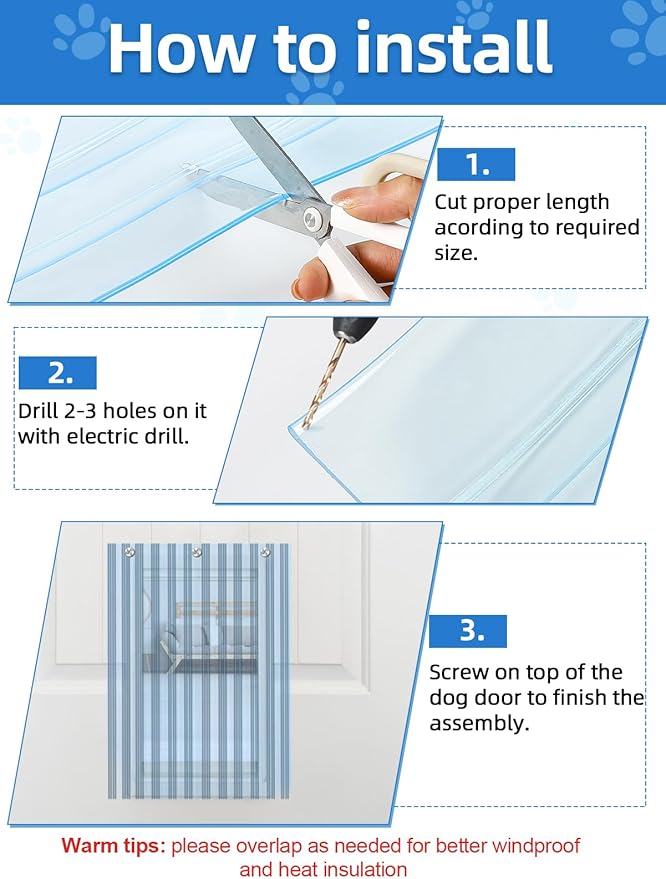 How to install

1.
Cut proper length acording to required size.

2.
Drill 2-3 holes on it with electric drill.

3.
Screw on top of the dog door to finish the assembly.

Warm tips: please overlap as needed for better windproof and heat insulation