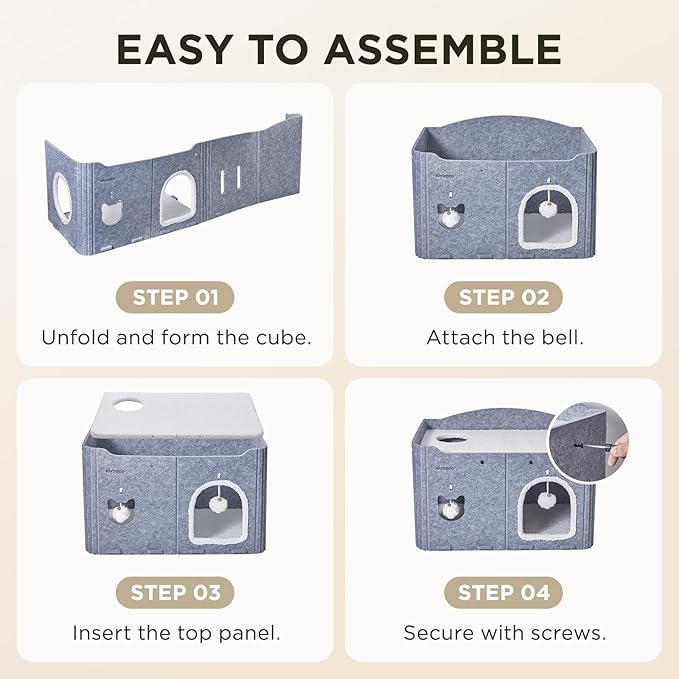 EASY TO ASSEMBLE

STEP 01
Unfold and form the cube.

STEP 02
Attach the bell.

STEP 03
Insert the top panel.

STEP 04
Secure with screws.