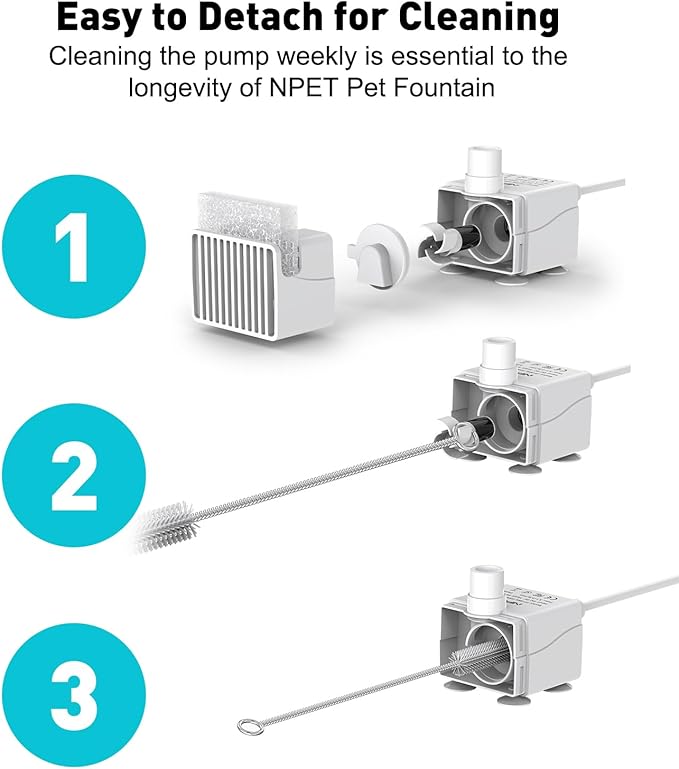 Easy to Detach for Cleaning

Cleaning the pump weekly is essential to the longevity of NPET Pet Fountain

1

2

3