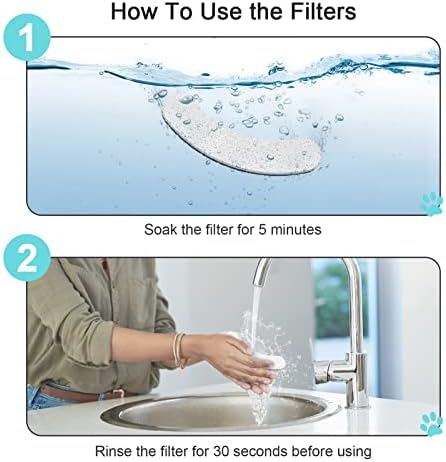 How To Use the Filters

1

Soak the filter for 5 minutes

2

Rinse the filter for 30 seconds before using